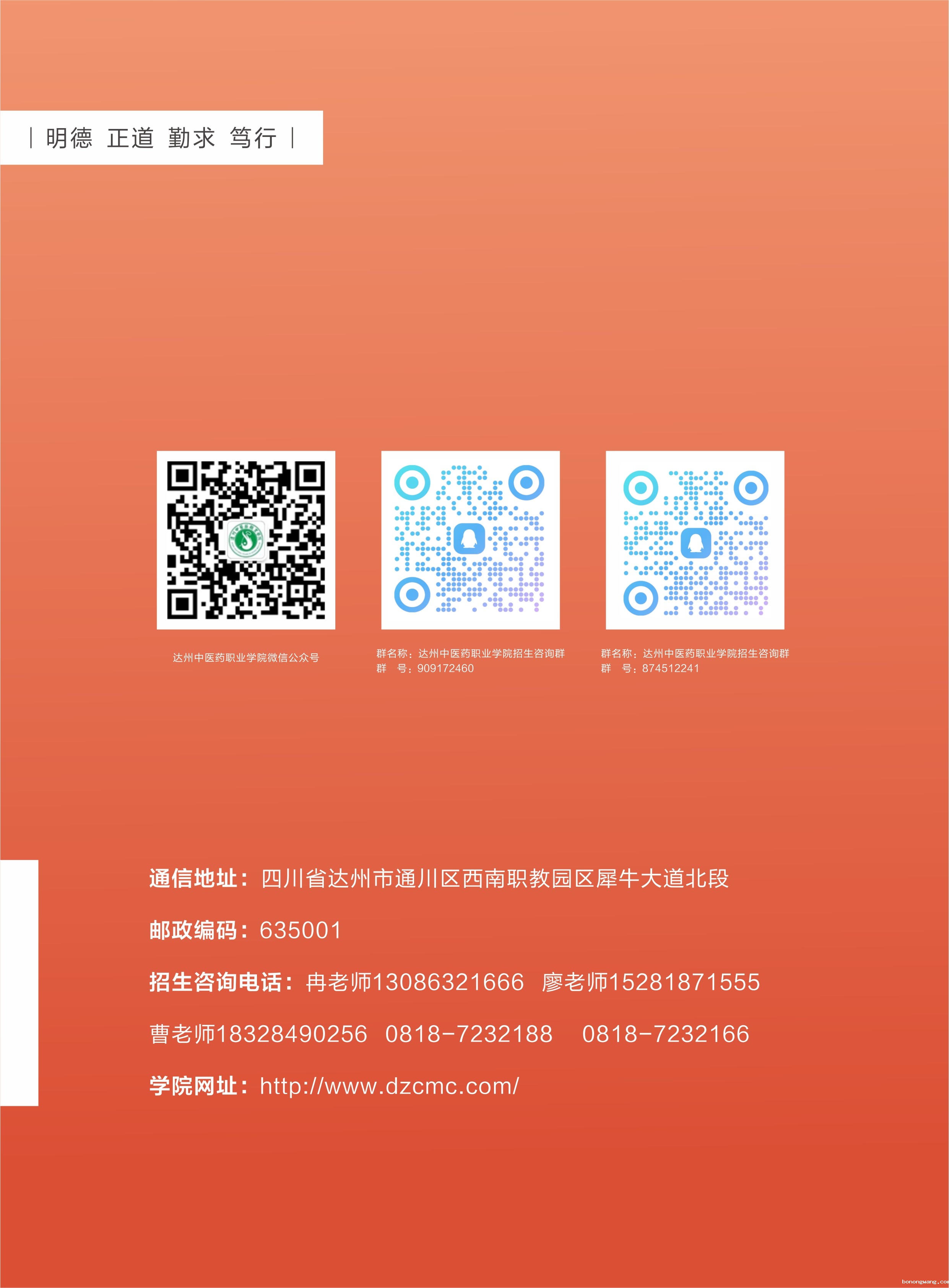 | 明德 正道 勤求 笃行 |

达州中医药职业学院微信公众号

群名称：达州中医药职业学院招生咨询群
群 号：909172460

群名称：达州中医药职业学院招生咨询群
群 号：874512241

通信地址：四川省达州市通川区西南职教园区犀牛大道北段

邮政编码：635001

招生咨询电话：冉老师13086321666 廖老师15281871555

曹老师18328490256 0818-7232188 0818-7232166

学院网址：http://www.dzcmc.com/

bonongwang.com